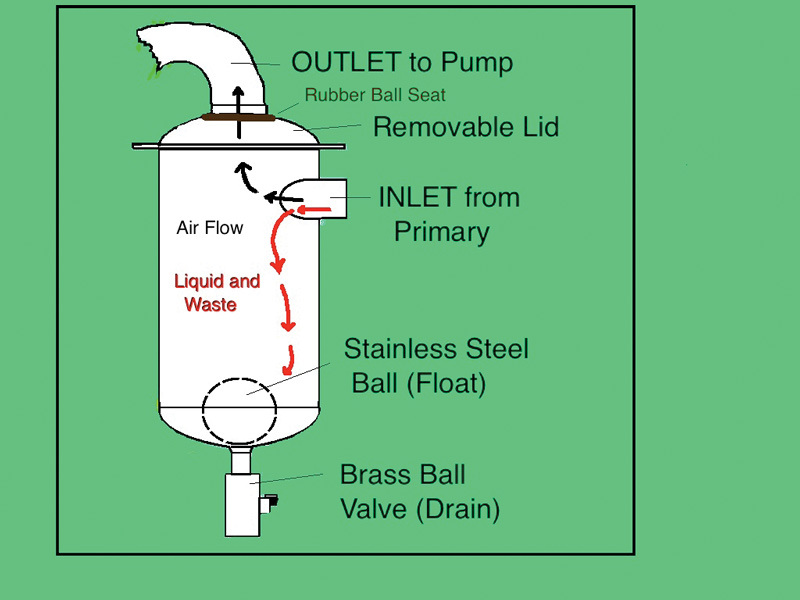 OUTLET to Pump

Rubber Ball Seat

Removable Lid

INLET from Primary

Air Flow

Liquid and Waste

Stainless Steel Ball (Float)

Brass Ball Valve (Drain)