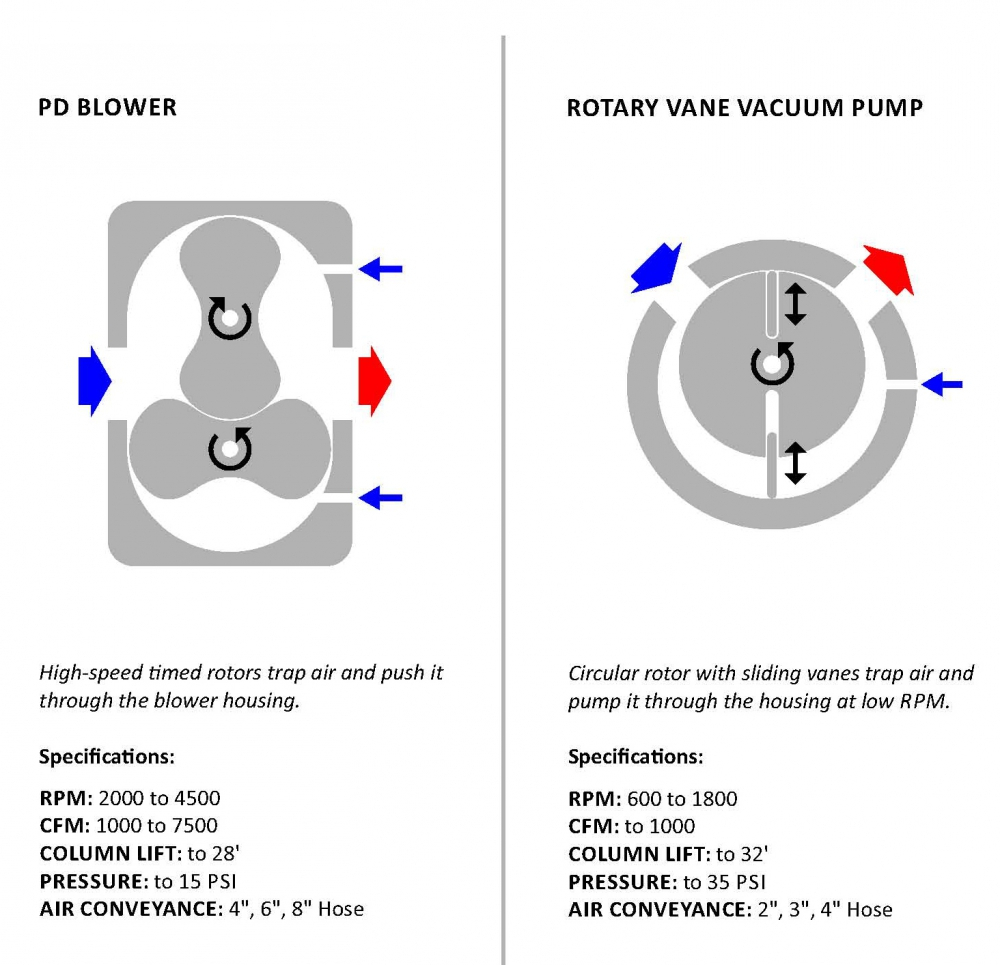 PD BLOWER

High-speed timed rotors trap air and push it through the blower housing.

Specifications:

RPM: 2000 to 4500
CFM: 1000 to 7500
COLUMN LIFT: to 28'
PRESSURE: to 15 PSI
AIR CONVEYANCE: 4", 6", 8" Hose

ROTARY VANE VACUUM PUMP

Circular rotor with sliding vanes trap air and pump it through the housing at low RPM.

Specifications:

RPM: 600 to 1800
CFM: to 1000
COLUMN LIFT: to 32'
PRESSURE: to 35 PSI
AIR CONVEYANCE: 2", 3", 4" Hose